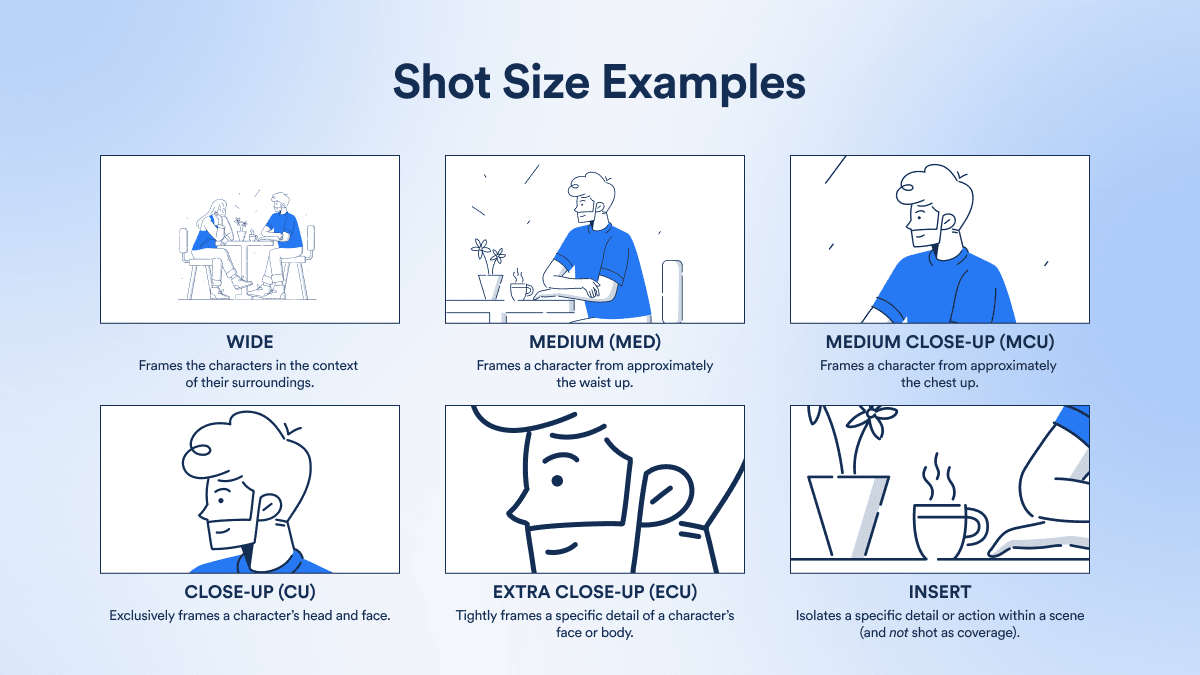 Shot Size Examples

WIDE
Frames the characters in the context of their surroundings.

MEDIUM (MED)
Frames a character from approximately the waist up.

MEDIUM CLOSE-UP (MCU)
Frames a character from approximately the chest up.

CLOSE-UP (CU)
Exclusively frames a character's head and face.

EXTRA CLOSE-UP (ECU)
Tightly frames a specific detail of a character's face or body.

INSERT
Isolates a specific detail or action within a scene (and not shot as coverage).